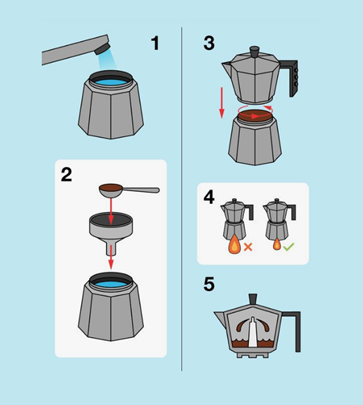 1

2

3

4

5